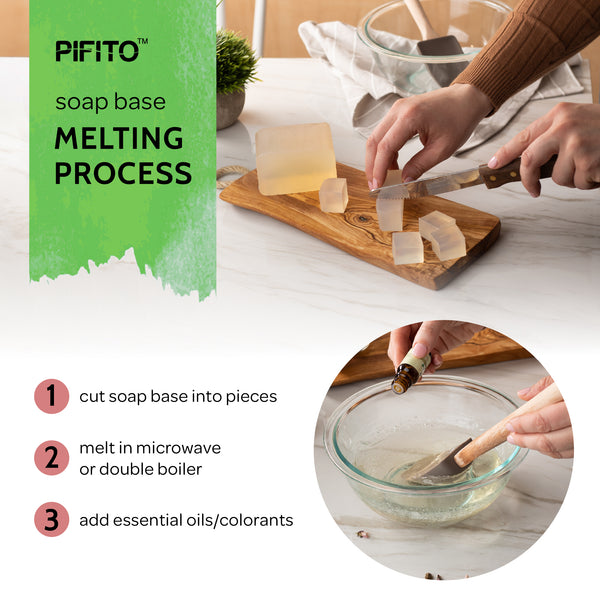 PIFITO™

soap base

MELTING PROCESS

1 cut soap base into pieces

2 melt in microwave or double boiler

3 add essential oils/colorants