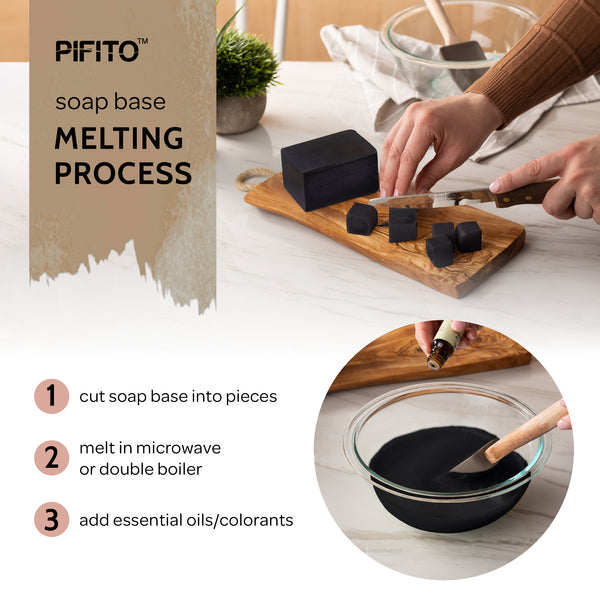 PIFITO™

soap base

MELTING PROCESS

1 cut soap base into pieces

2 melt in microwave or double boiler

3 add essential oils/colorants