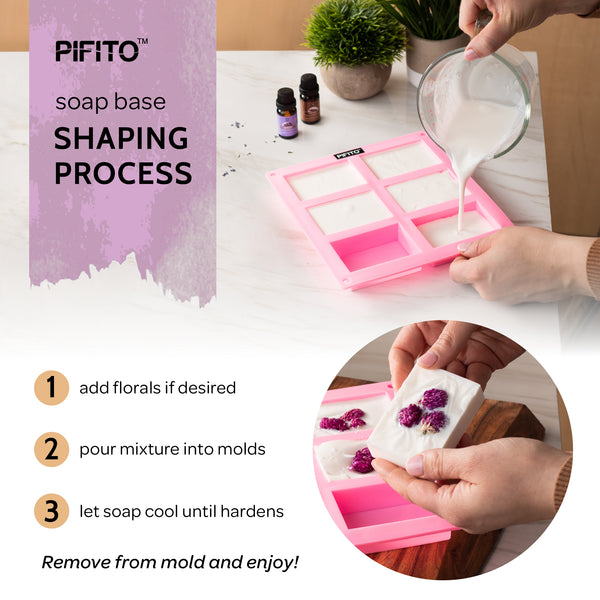 PIFITO™

soap base

SHAPING PROCESS

PIFITO

1 add florals if desired

2 pour mixture into molds

3 let soap cool until hardens

Remove from mold and enjoy!