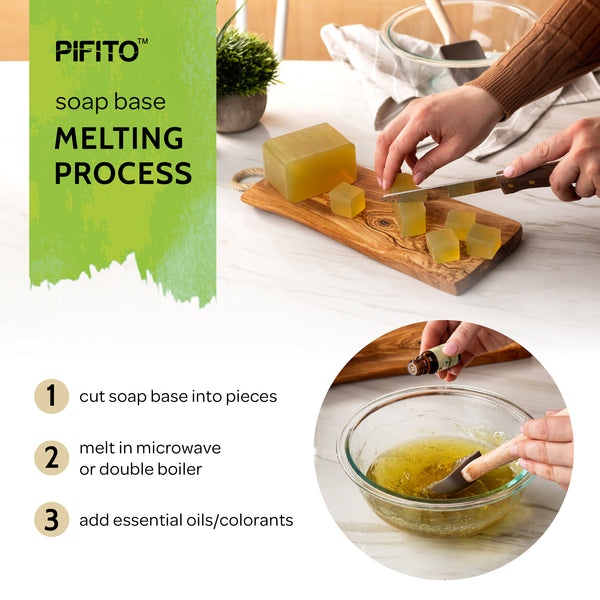 PIFITO™

soap base

MELTING PROCESS

1 cut soap base into pieces

2 melt in microwave or double boiler

3 add essential oils/colorants