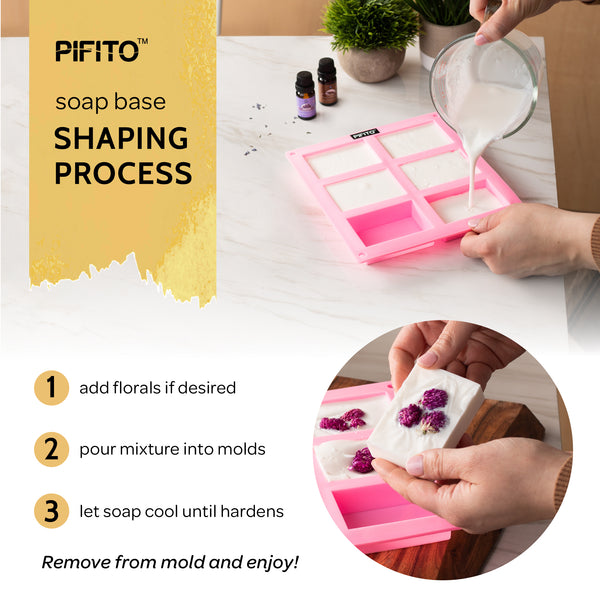 PIFITO™

soap base
SHAPING PROCESS

PIFITO

1 add florals if desired

2 pour mixture into molds

3 let soap cool until hardens

Remove from mold and enjoy!