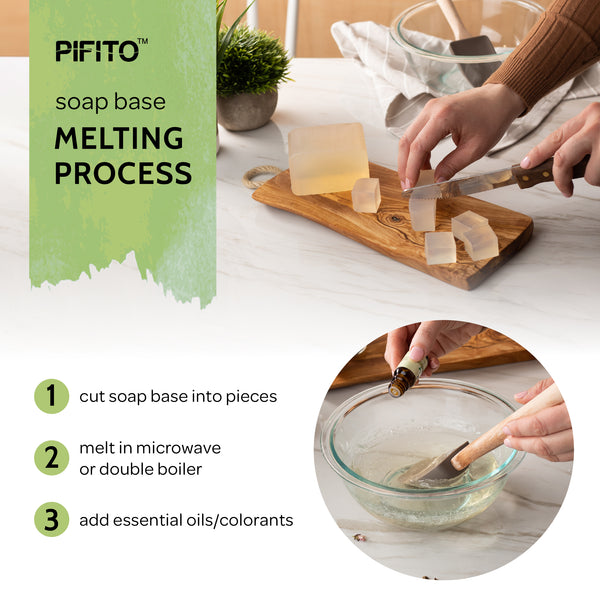 PIFITO™

soap base
MELTING PROCESS

1 cut soap base into pieces

2 melt in microwave or double boiler

3 add essential oils/colorants