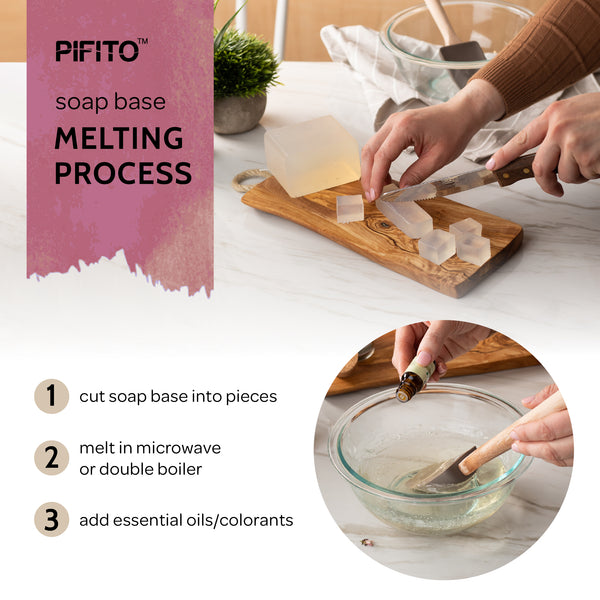 PIFITO™

soap base

MELTING PROCESS

1 cut soap base into pieces

2 melt in microwave or double boiler

3 add essential oils/colorants