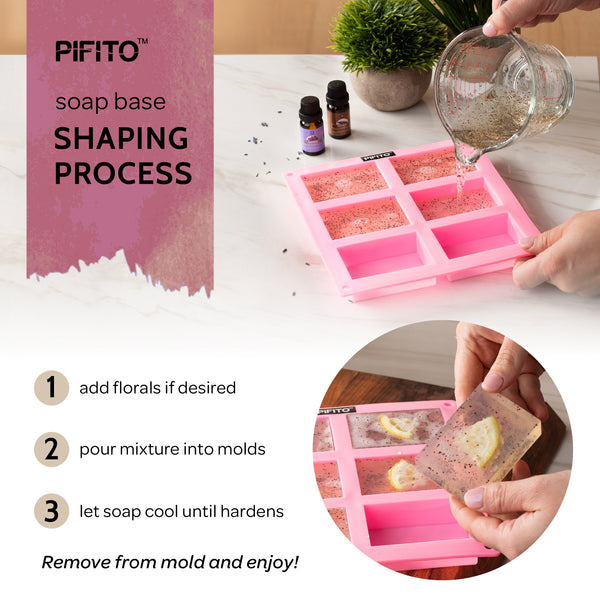 PIFITO™

soap base
SHAPING PROCESS

PIFITO

1 add florals if desired

2 pour mixture into molds

3 let soap cool until hardens

Remove from mold and enjoy!

PIFITO