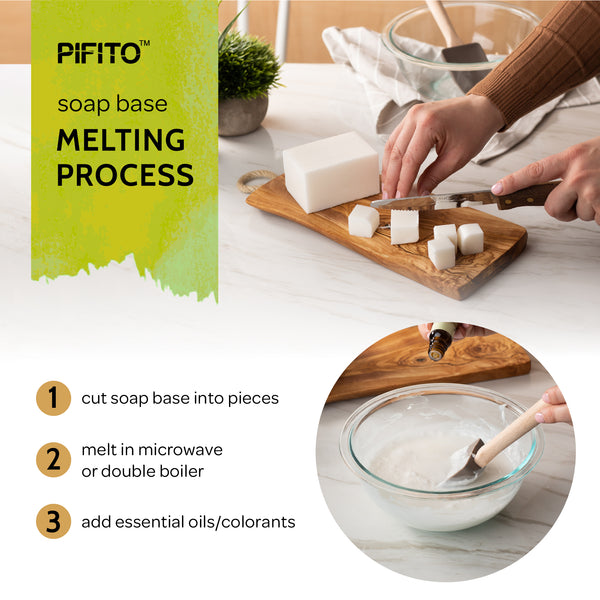 PIFITO™

soap base

MELTING PROCESS

1 cut soap base into pieces

2 melt in microwave or double boiler

3 add essential oils/colorants