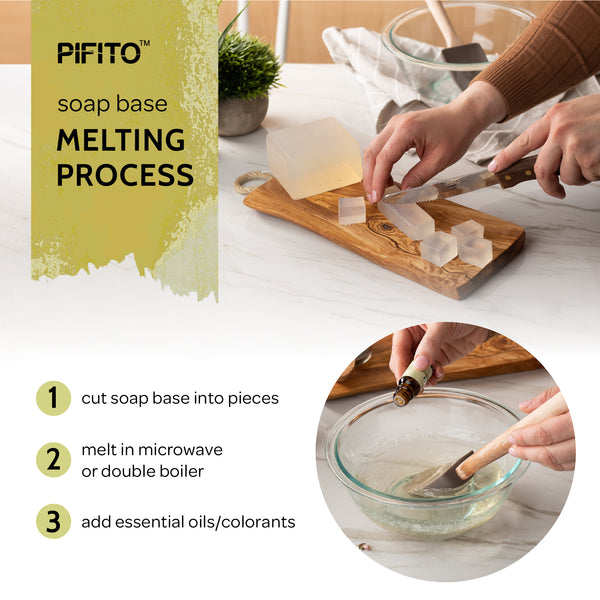 PIFITO™

soap base
MELTING PROCESS

1 cut soap base into pieces

2 melt in microwave or double boiler

3 add essential oils/colorants