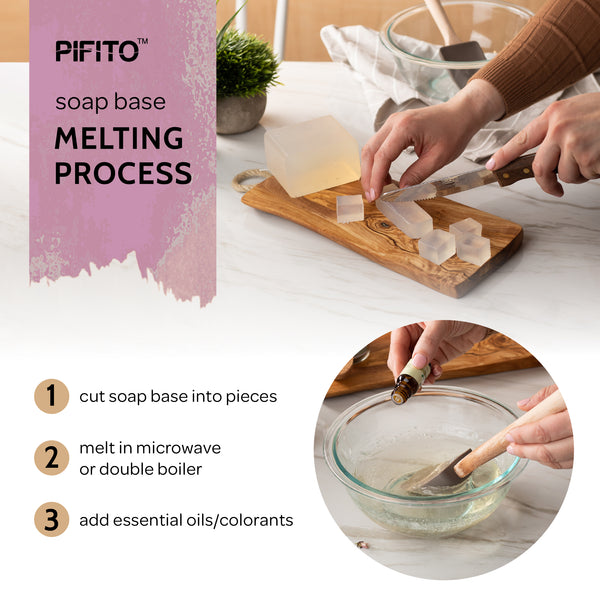 PIFITO™

soap base
MELTING PROCESS

1 cut soap base into pieces

2 melt in microwave or double boiler

3 add essential oils/colorants