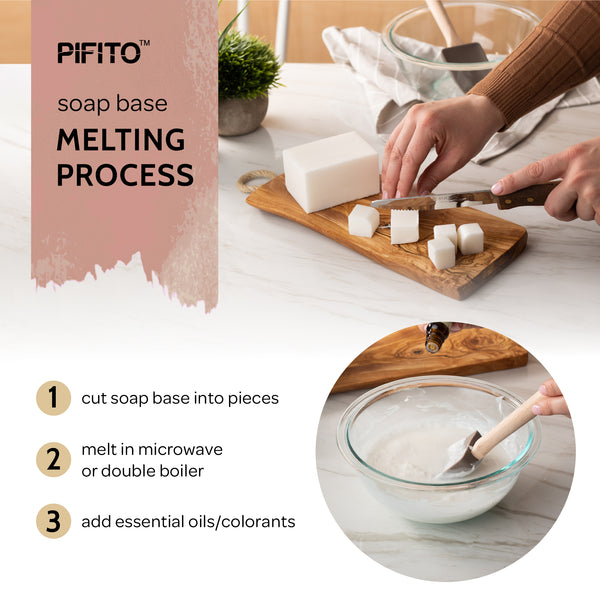 PIFITO™

soap base

MELTING PROCESS

1 cut soap base into pieces

2 melt in microwave or double boiler

3 add essential oils/colorants