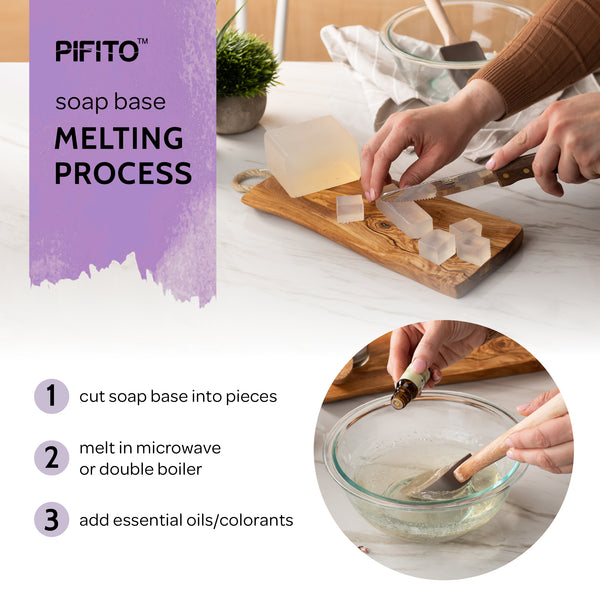 PIFITO™

soap base

MELTING PROCESS

1 cut soap base into pieces

2 melt in microwave or double boiler

3 add essential oils/colorants