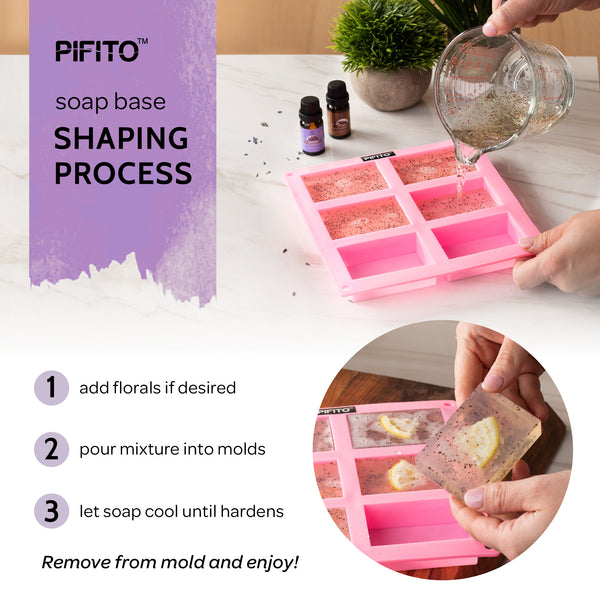 PIFITO™

soap base
SHAPING PROCESS

PIFITO

1 add florals if desired

2 pour mixture into molds

3 let soap cool until hardens

Remove from mold and enjoy!

PIFITO