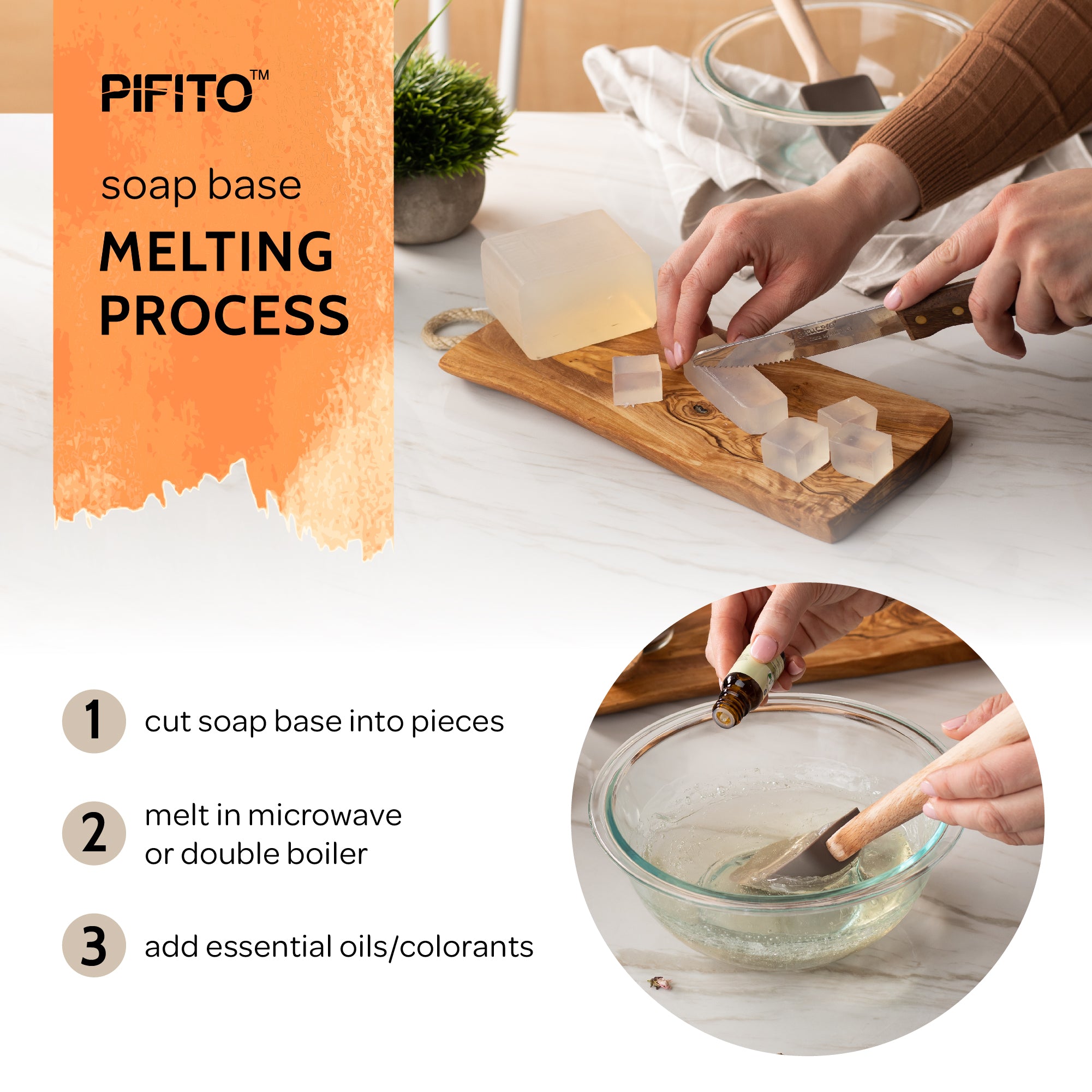 PIFITO™

soap base

MELTING PROCESS

1 cut soap base into pieces

2 melt in microwave or double boiler

3 add essential oils/colorants