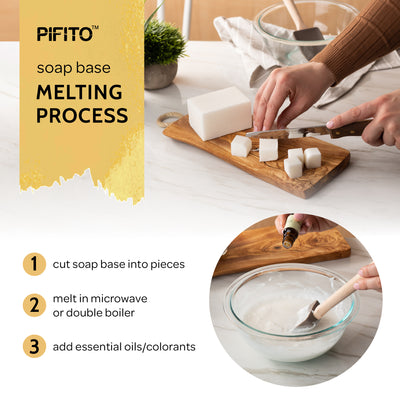 PIFITO™

soap base

MELTING PROCESS

1 cut soap base into pieces

2 melt in microwave or double boiler

3 add essential oils/colorants