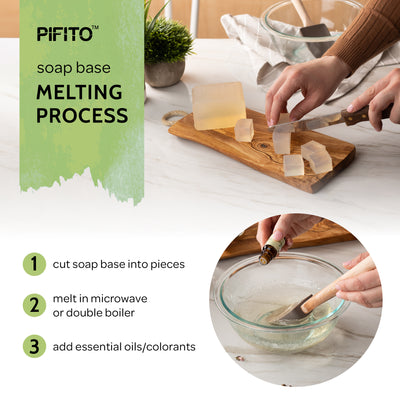 PIFITO™

soap base
MELTING PROCESS

1 cut soap base into pieces

2 melt in microwave or double boiler

3 add essential oils/colorants