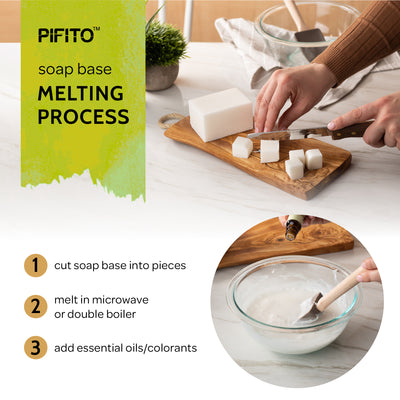 PIFITO™

soap base

MELTING PROCESS

1 cut soap base into pieces

2 melt in microwave or double boiler

3 add essential oils/colorants